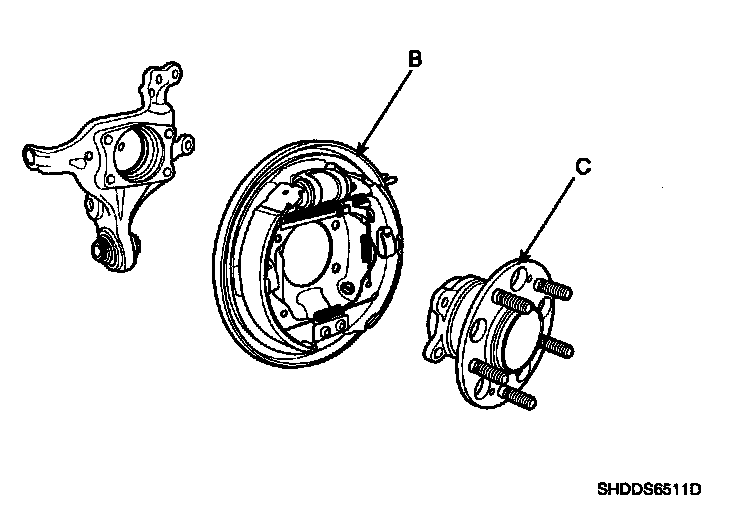 B

C

SHDDS6511D