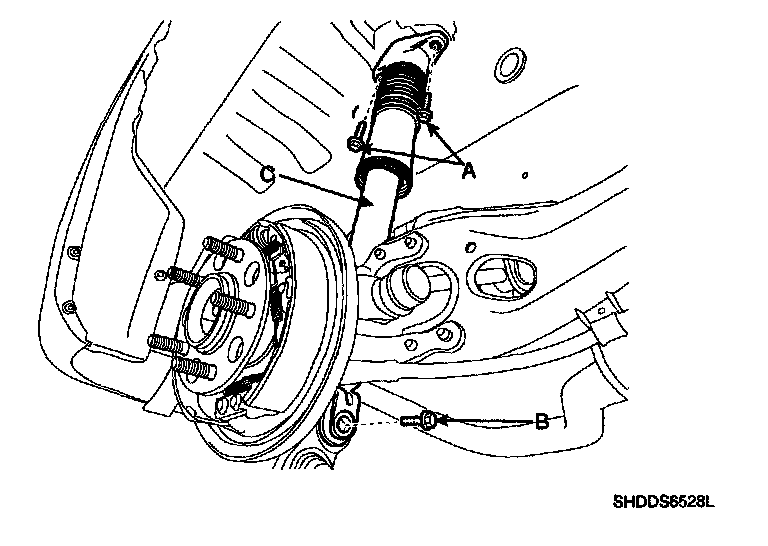 C
A
B
SHDDS6528L