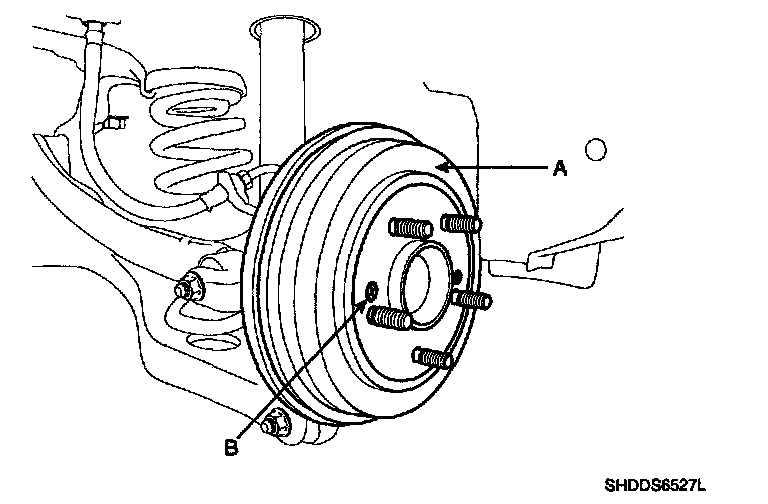 A

B

SHDDS6527L