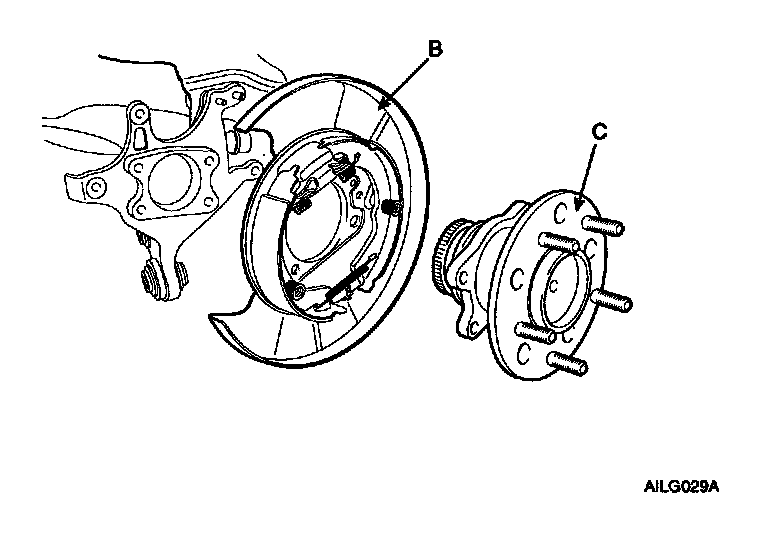 B

C

AILG029A