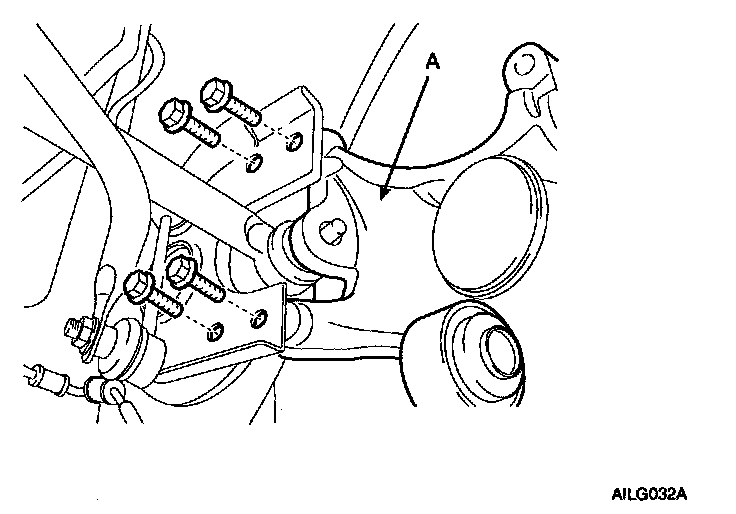 A

AILG032A