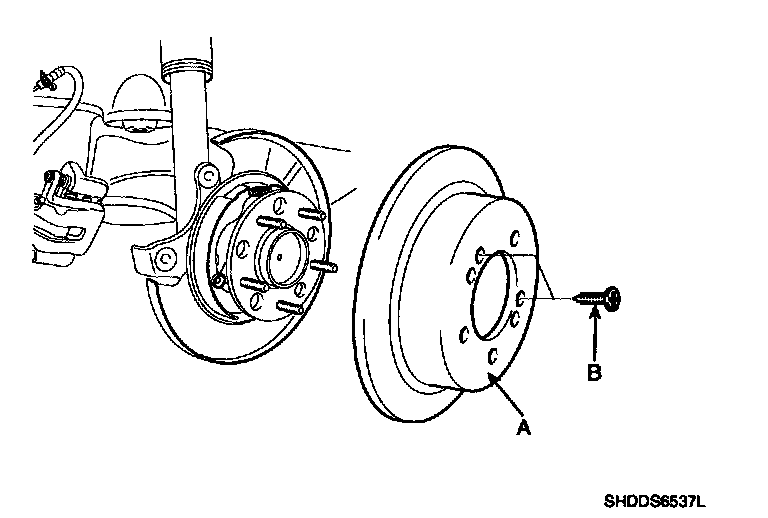 B

A

SHDDS6537L