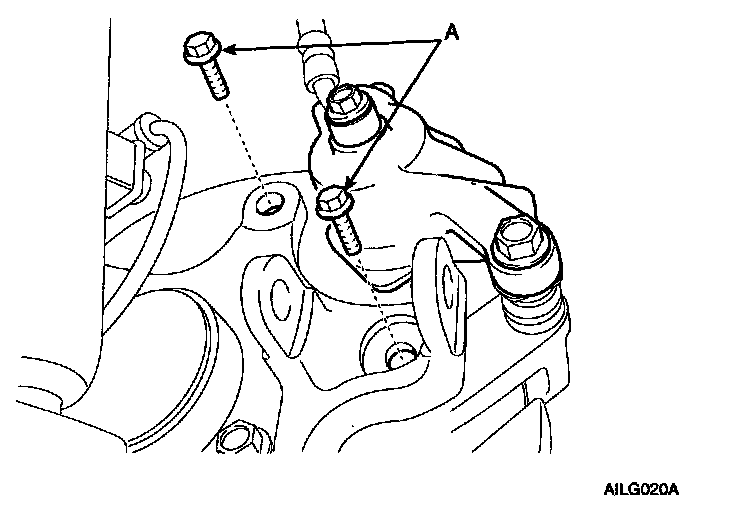 A

AILG020A