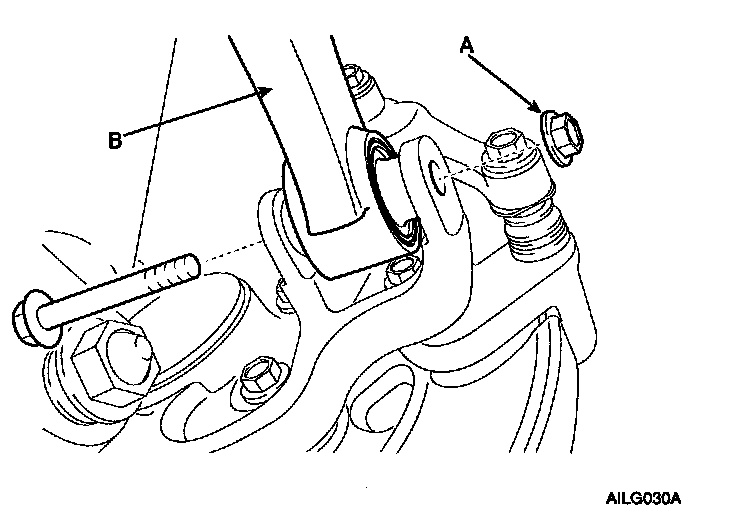 A

B

AILG030A