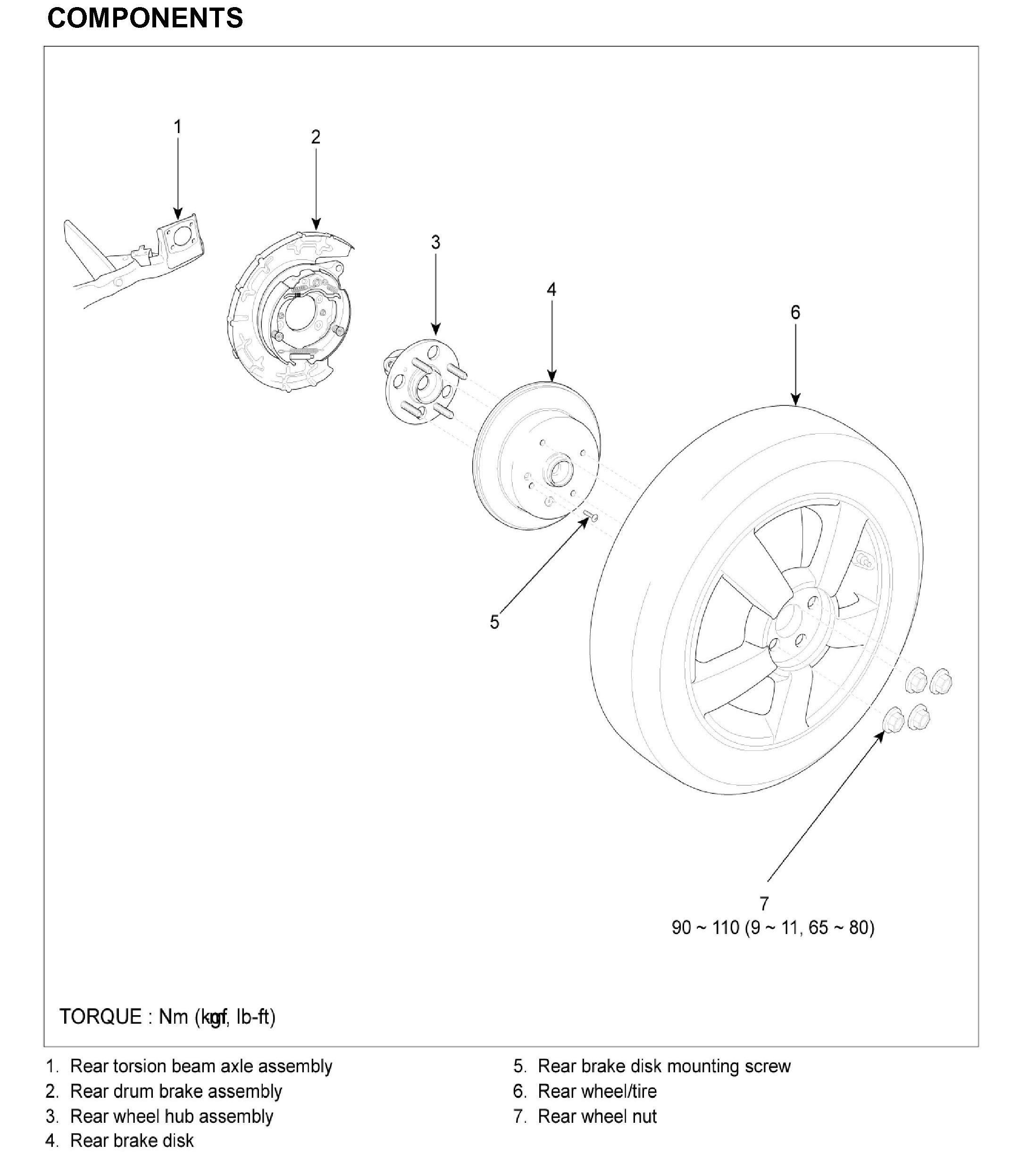 COMPONENTS

1

2

3

4

6

5

7
90 ~ 110 (9 ~ 11, 65 ~ 80)

TORQUE : Nm (kgf, lb-ft)

1. Rear torsion beam axle assembly
2. Rear drum brake assembly
3. Rear wheel hub assembly
4. Rear brake disk

5. Rear brake disk mounting screw
6. Rear wheel/tire
7. Rear wheel nut