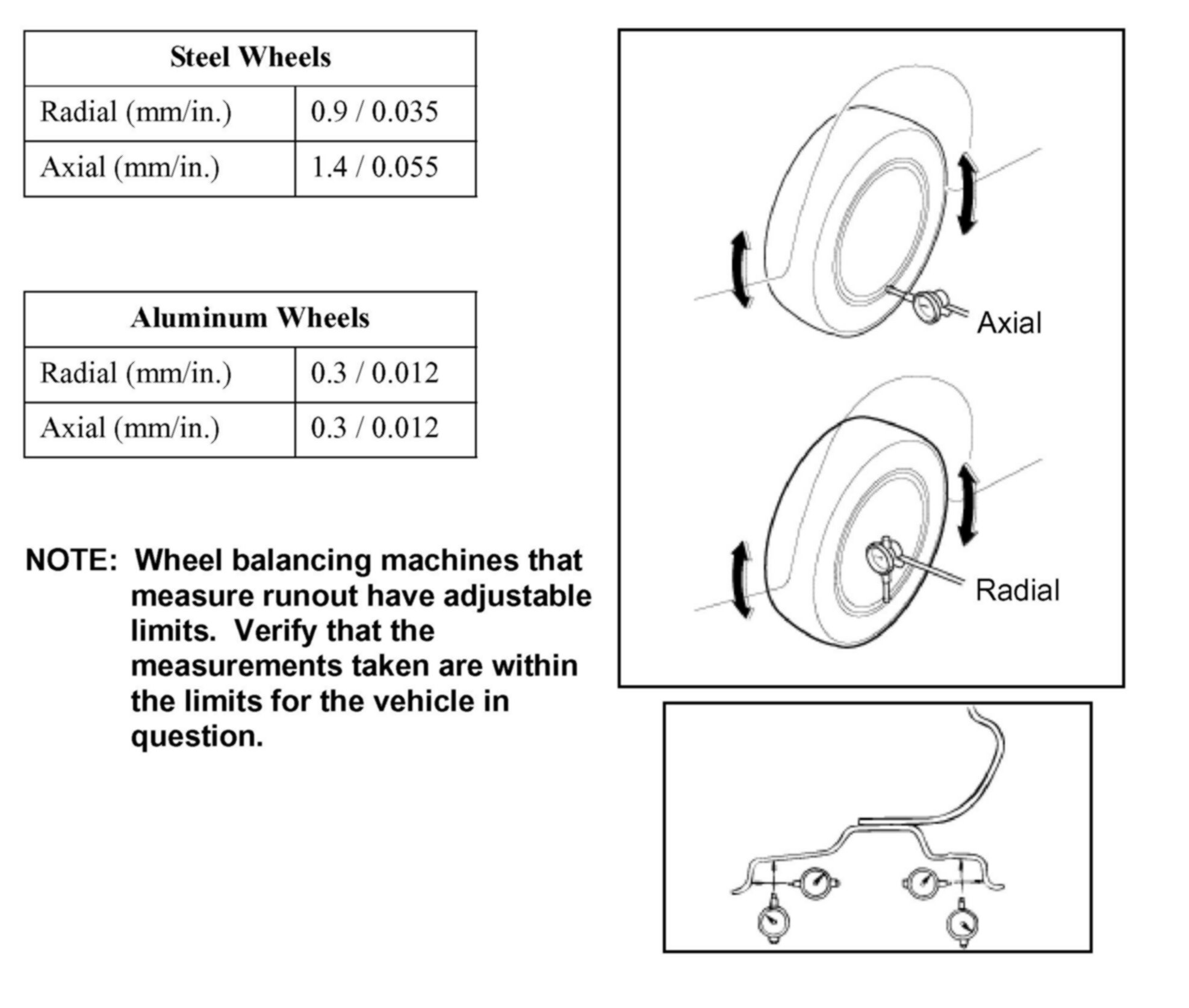 | Steel Wheels | |
|---|---|
| Radial (mm/in.) | 0.9 / 0.035 |
| Axial (mm/in.) | 1.4 / 0.055 |

| Aluminum Wheels | |
|---|---|
| Radial (mm/in.) | 0.3 / 0.012 |
| Axial (mm/in.) | 0.3 / 0.012 |

NOTE: Wheel balancing machines that measure runout have adjustable limits. Verify that the measurements taken are within the limits for the vehicle in question.

Axial

Radial