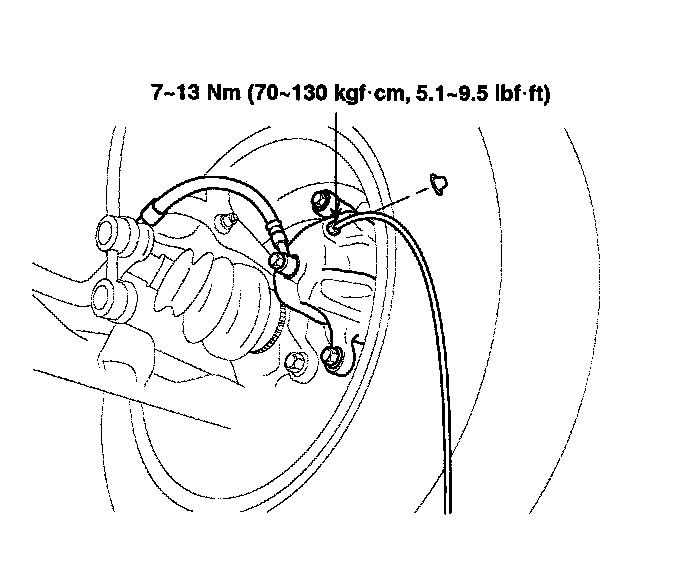 7~13 Nm (70~130 kgf·cm, 5.1~9.5 lbf·ft)