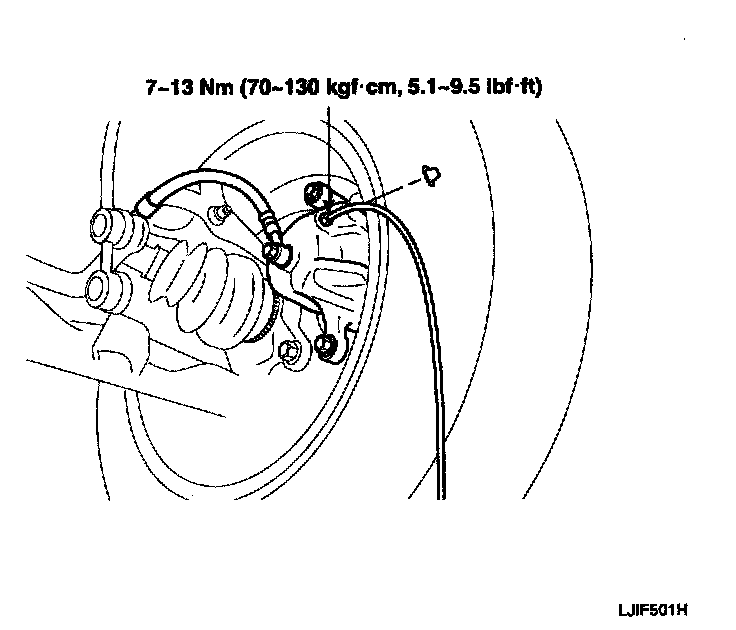 7~13 Nm (70~130 kgf·cm, 5.1~9.5 lbf·ft)

LJIF501H