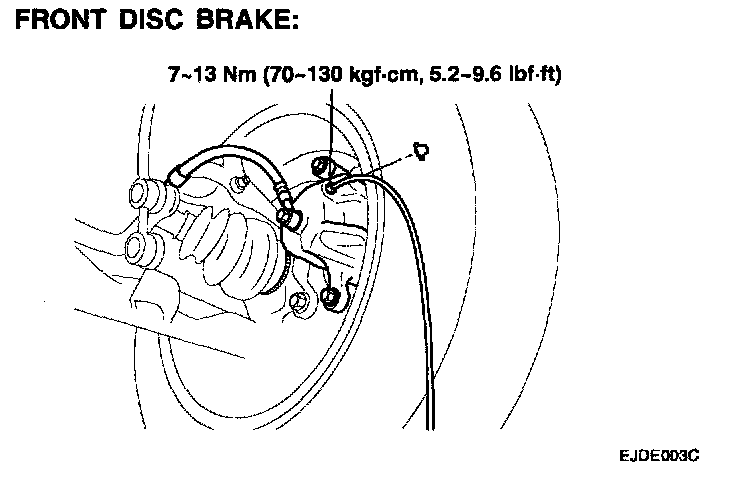 FRONT DISC BRAKE:

7~13 Nm (70~130 kgf·cm, 5.2~9.6 lbf·ft)

EJDE003C