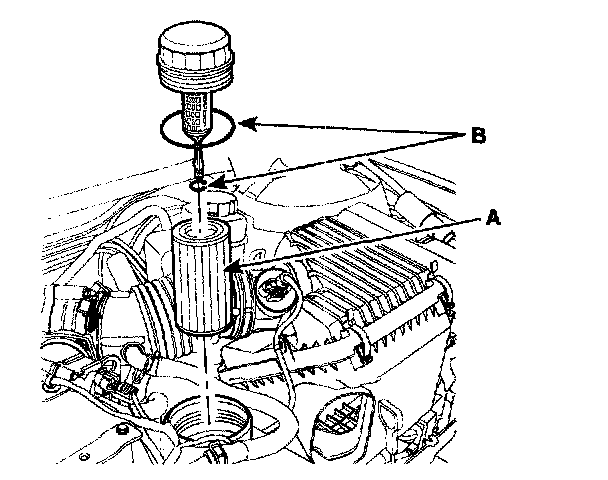 B

A