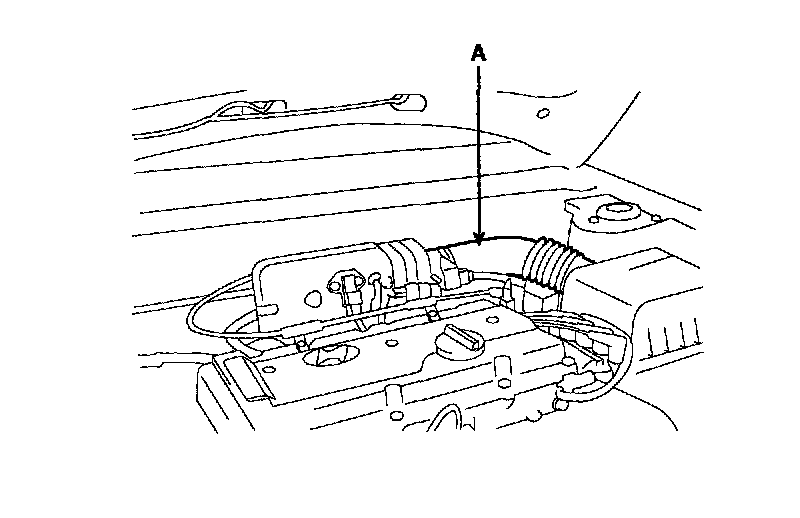 A