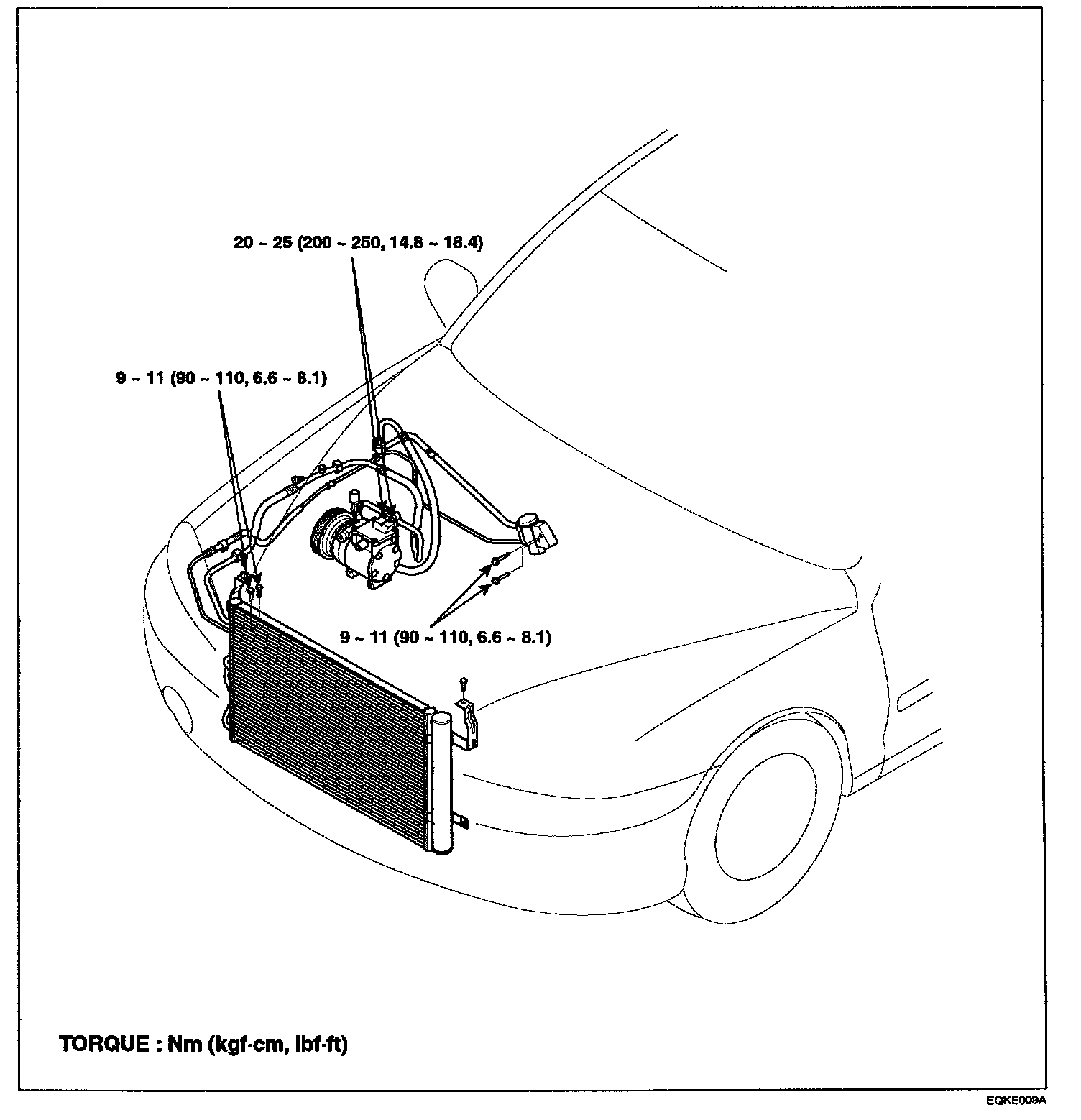 20 ~ 25 (200 ~ 250, 14.8 ~ 18.4)

9 ~ 11 (90 ~ 110, 6.6 ~ 8.1)

9 ~ 11 (90 ~ 110, 6.6 ~ 8.1)

TORQUE : Nm (kgf·cm, lbf·ft)

EQKE009A