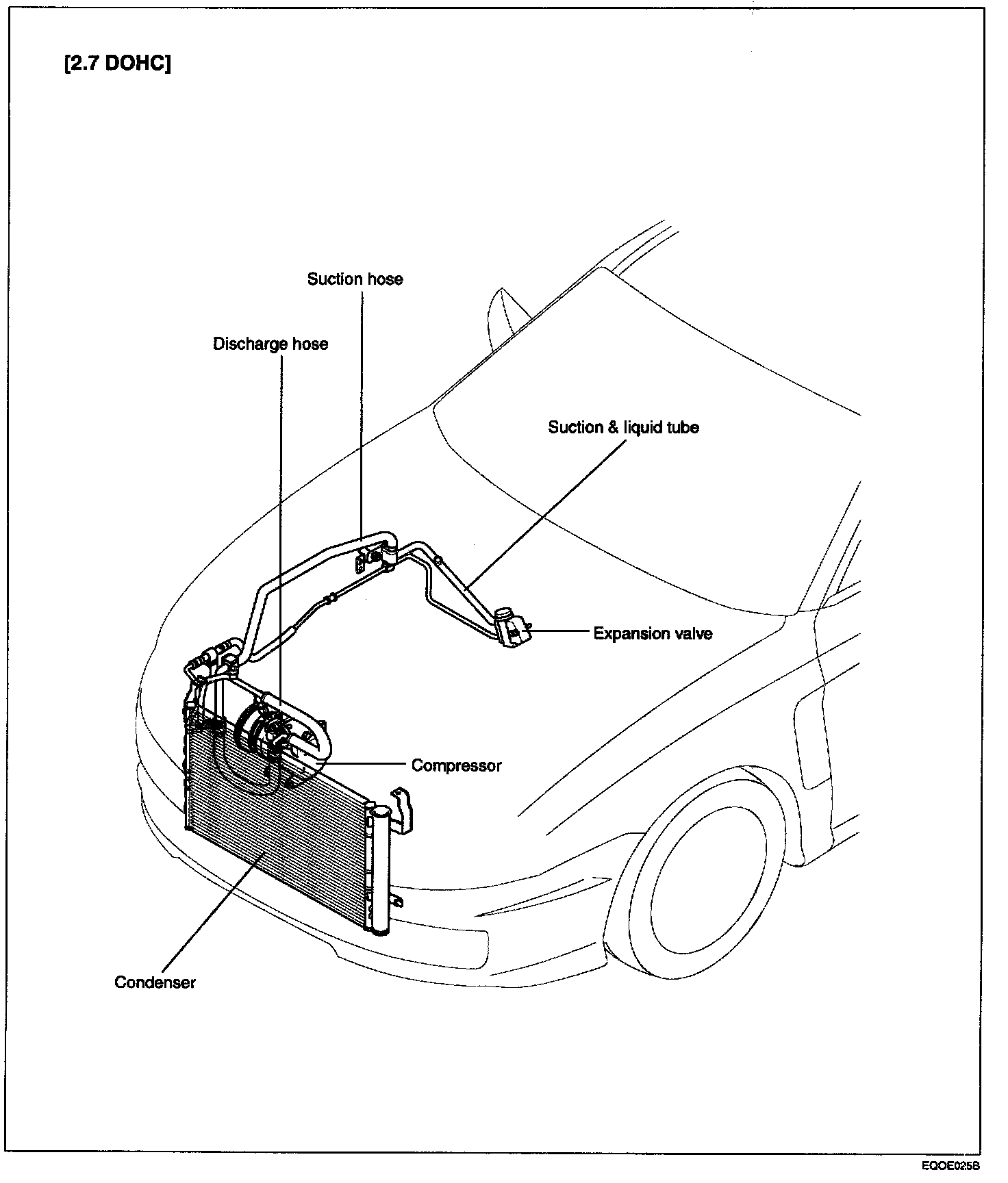 [2.7 DOHC]

Suction hose

Discharge hose

Suction & liquid tube

Expansion valve

Compressor

Condenser

EQOE025B