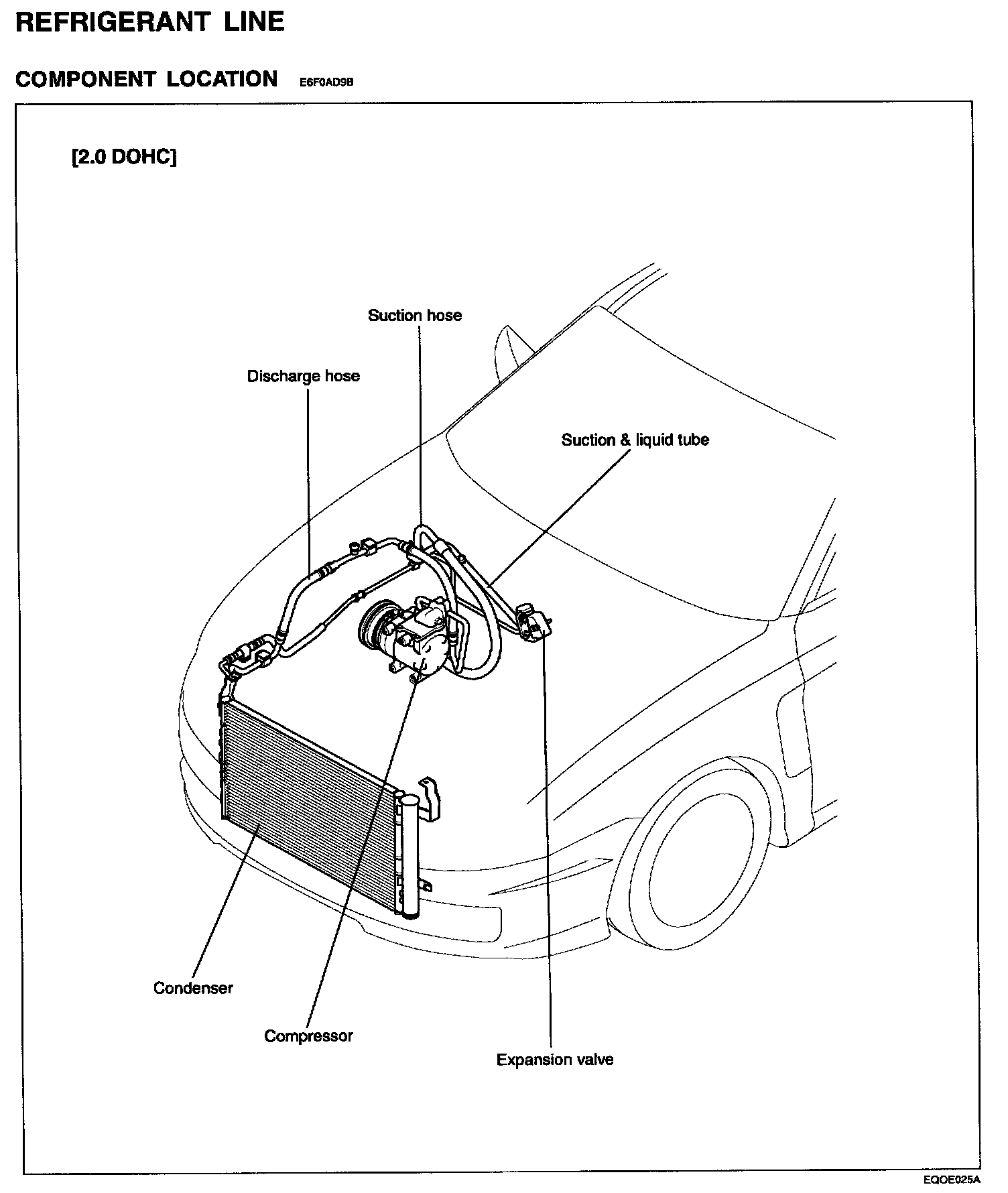 REFRIGERANT LINE

COMPONENT LOCATION E6F0AD9B

[2.0 DOHC]

Suction hose

Discharge hose

Suction & liquid tube

Condenser

Compressor

Expansion valve

EQOE025A