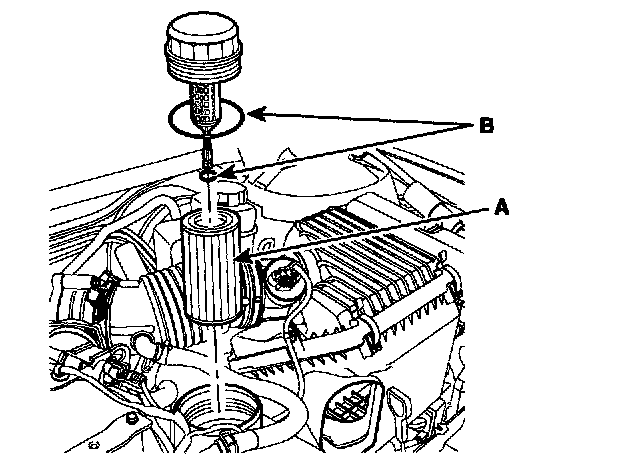 B

A