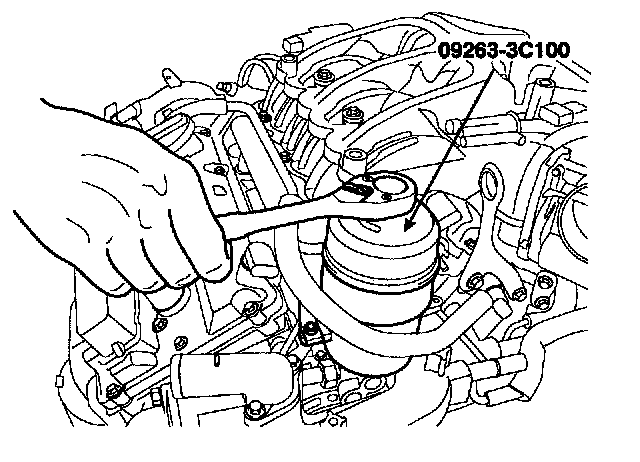 09263-3C100