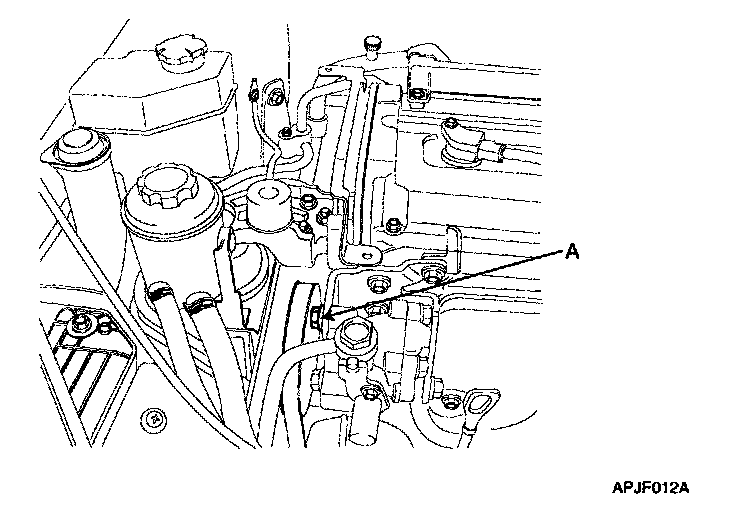 A

APJF012A