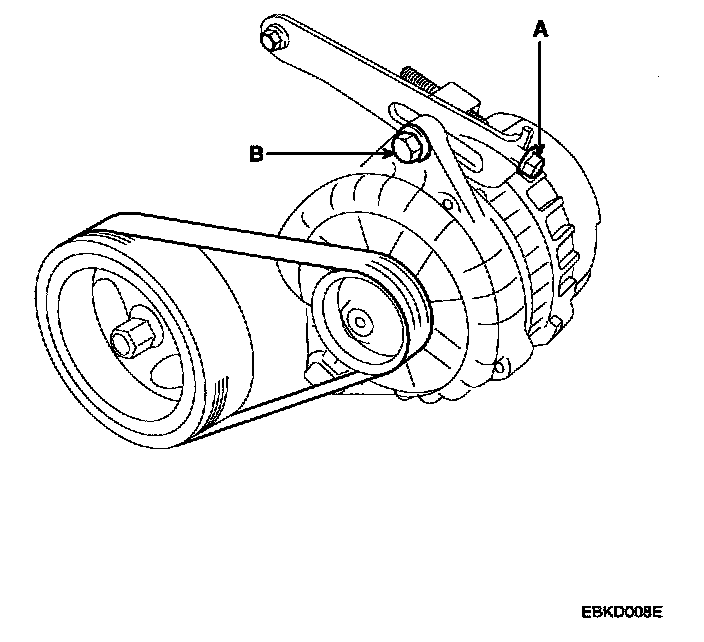 A
B
EBKD008E