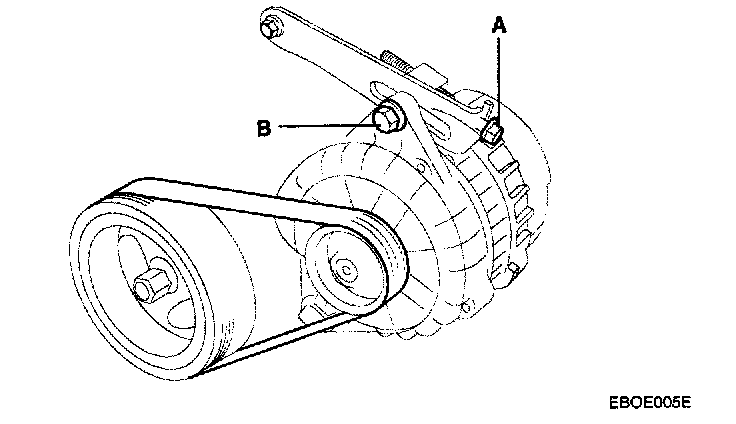 A

B

EBOE005E