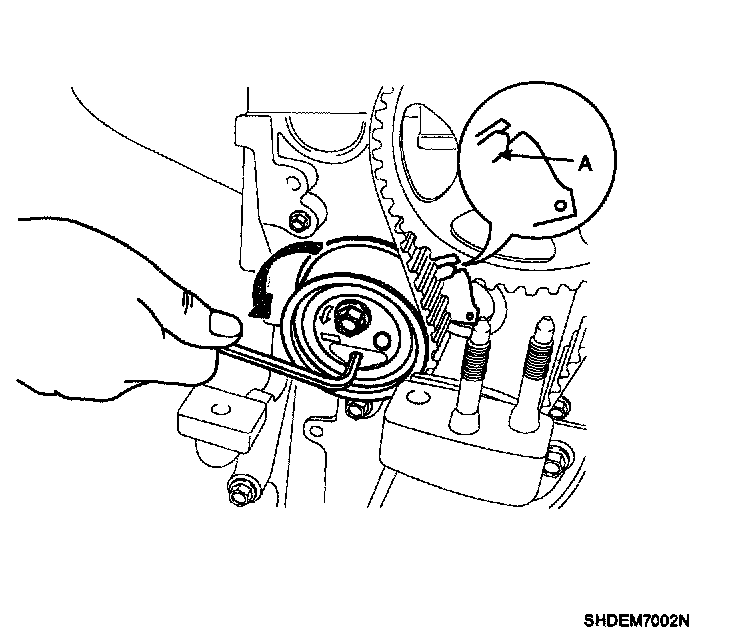 A

SHDEM7002N