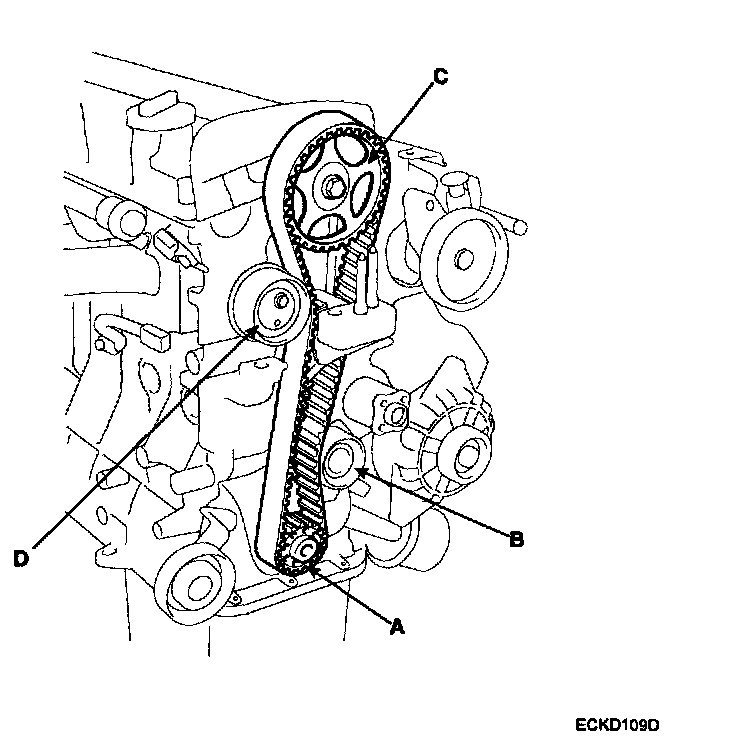 C
D
B
A
ECKD109D