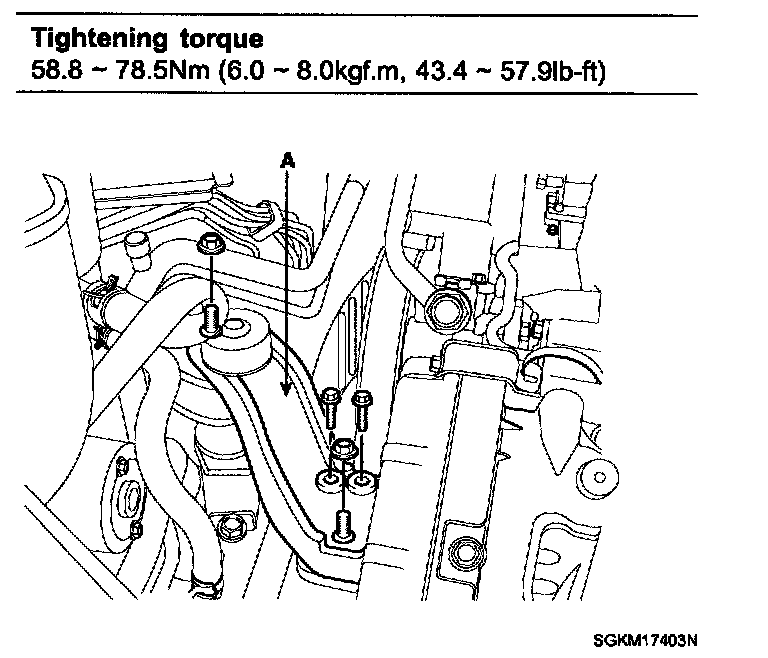 Tightening torque
58.8 ~ 78.5Nm (6.0 ~ 8.0kgf.m, 43.4 ~ 57.9lb-ft)

A

SGKM17403N