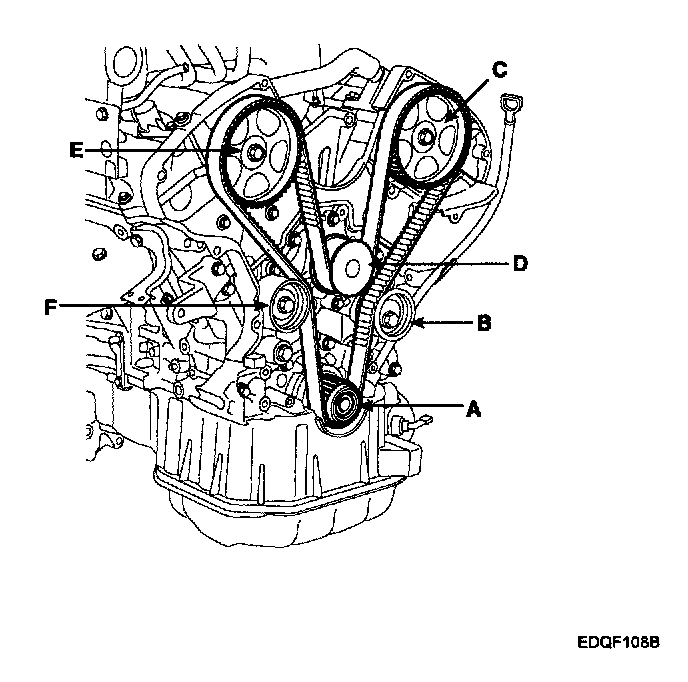 C
E
D
F
B
A
EDQF108B