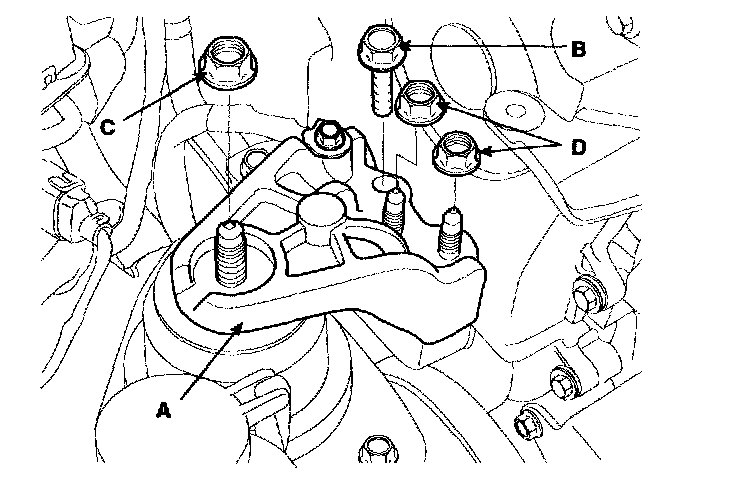 B
C
D
A