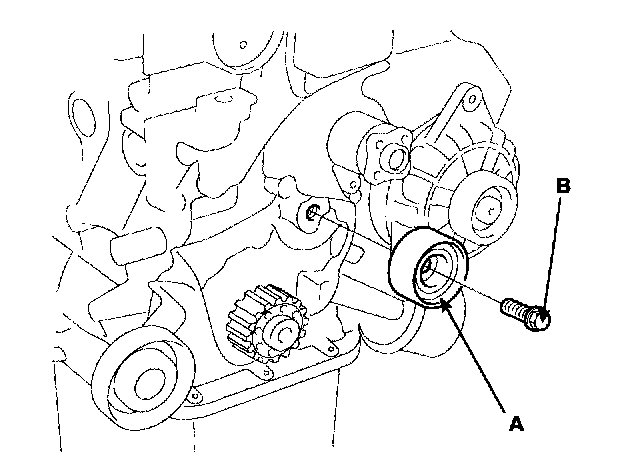 B

A