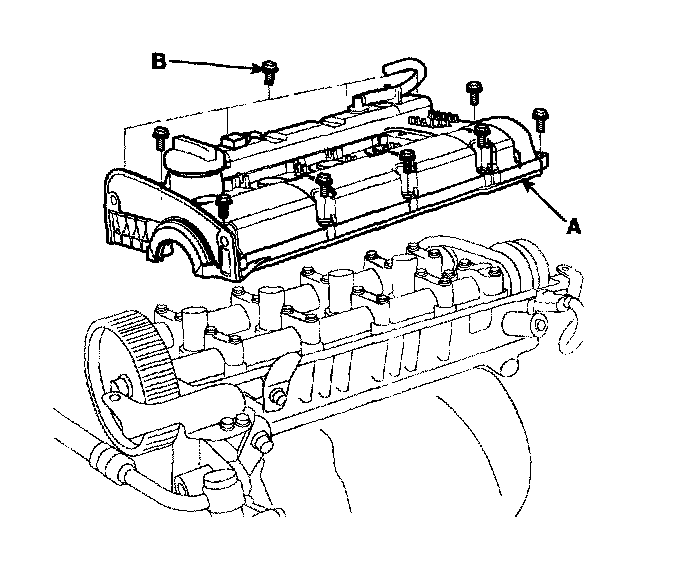 B

A