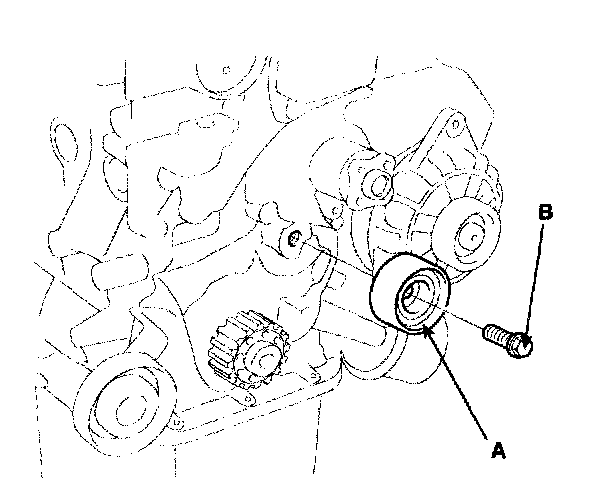 B

A