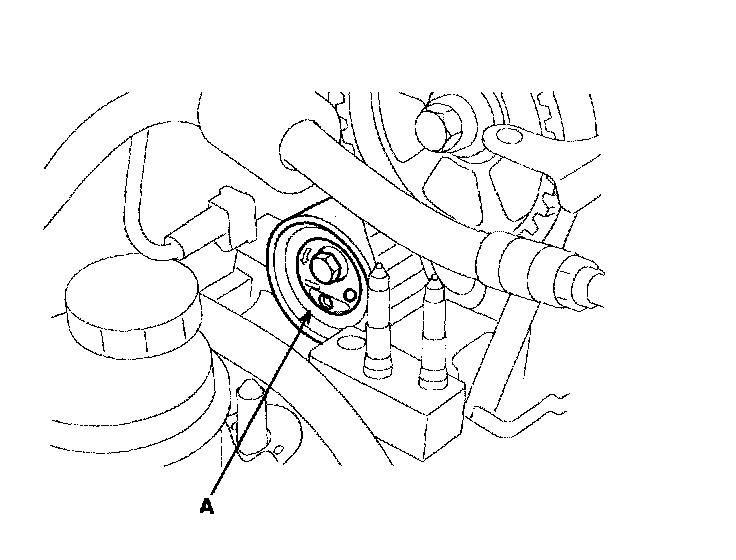 A