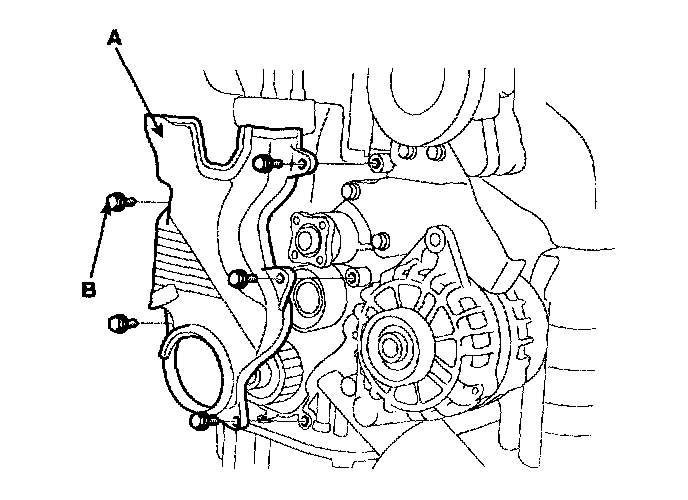 A

B