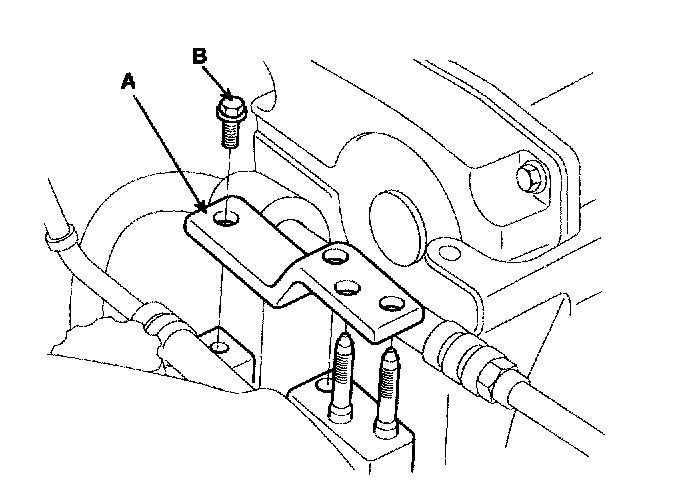 B
A