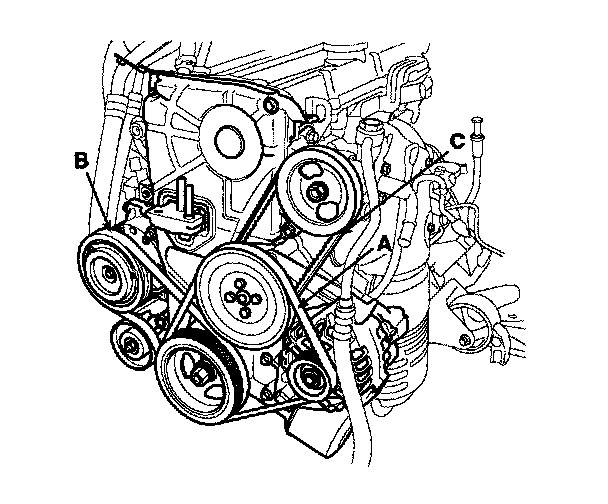 B
C
A