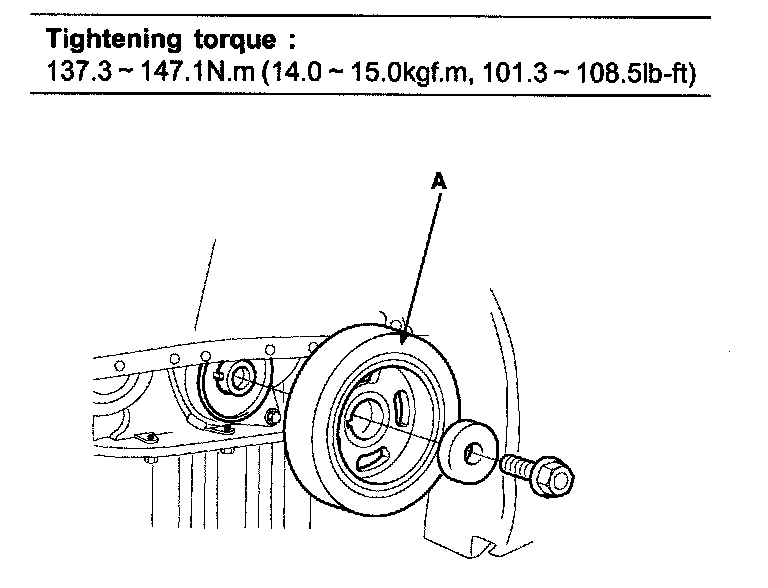 Tightening torque :
137.3 ~ 147.1N.m (14.0 ~ 15.0kgf.m, 101.3 ~ 108.5lb-ft)

A