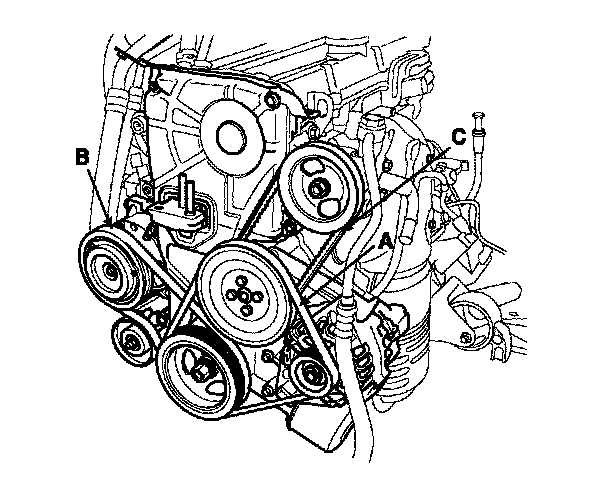 B
C
A