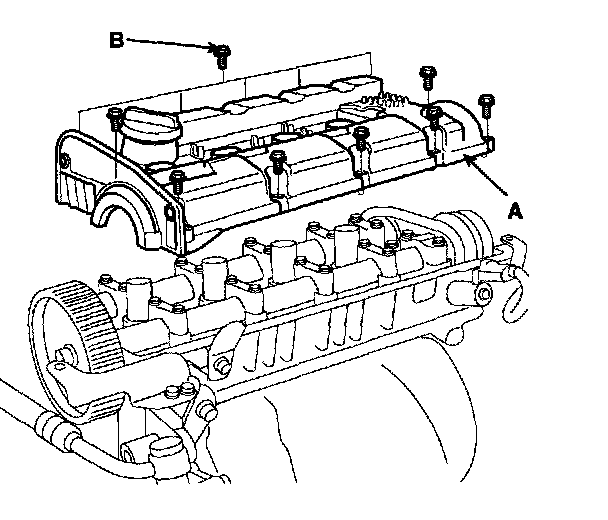 B

A