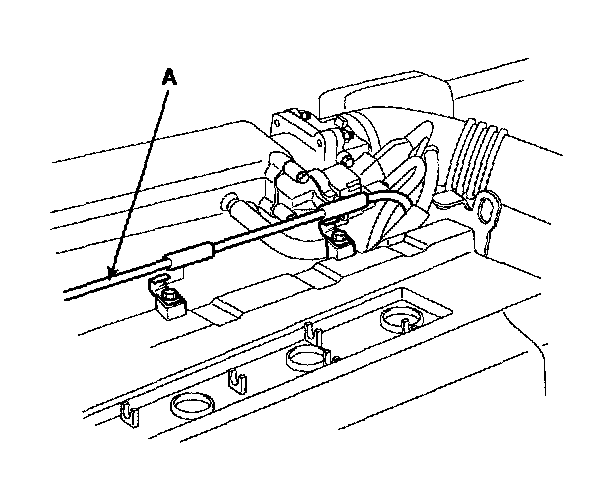 A