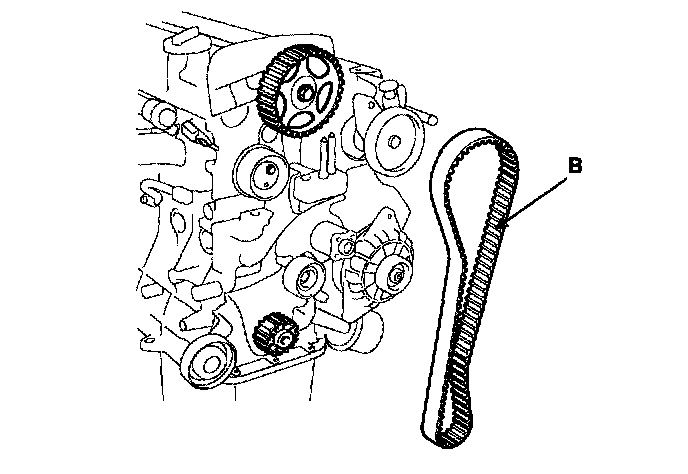 B