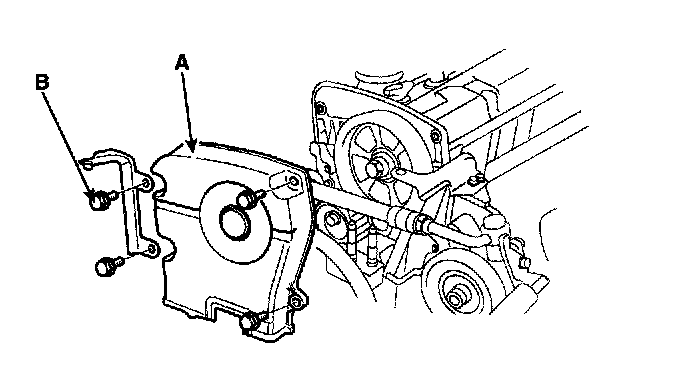 B

A