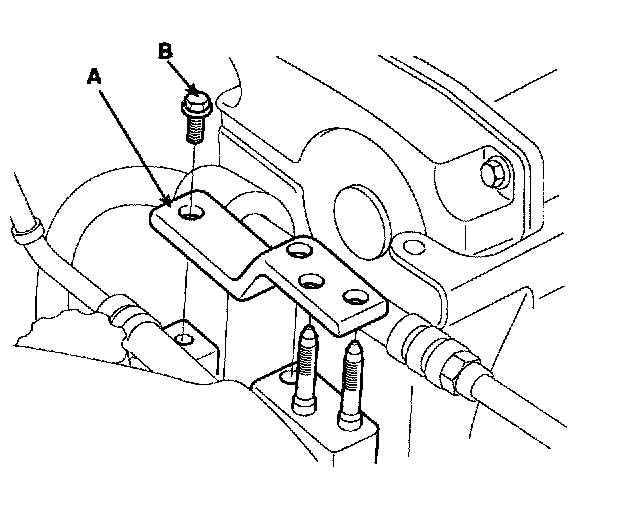 B
A