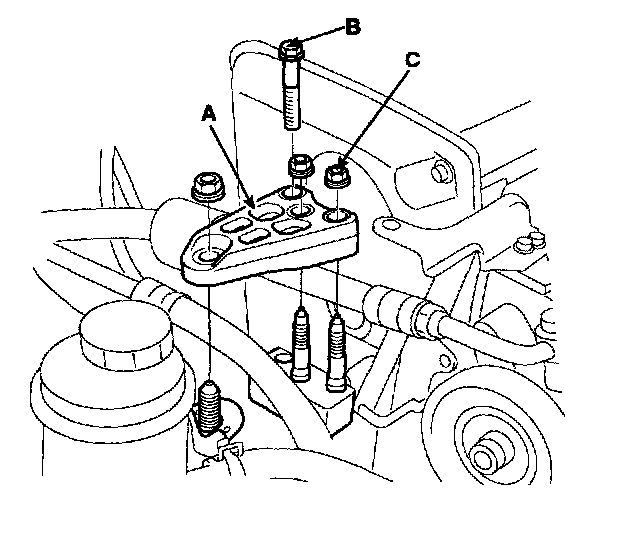 B
C
A