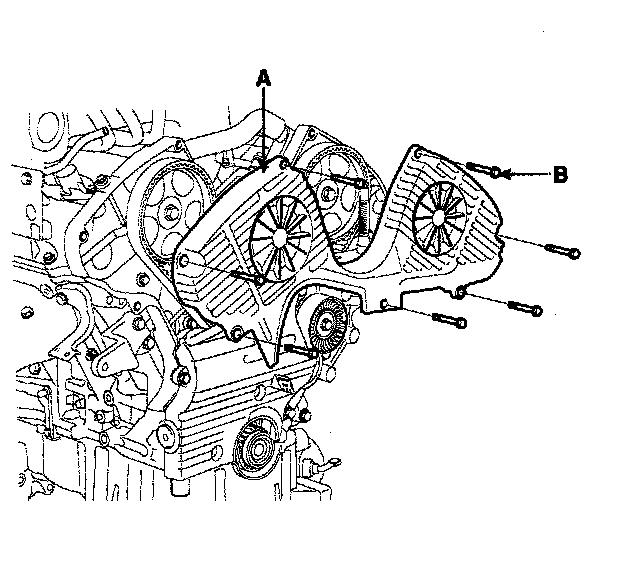 A

B