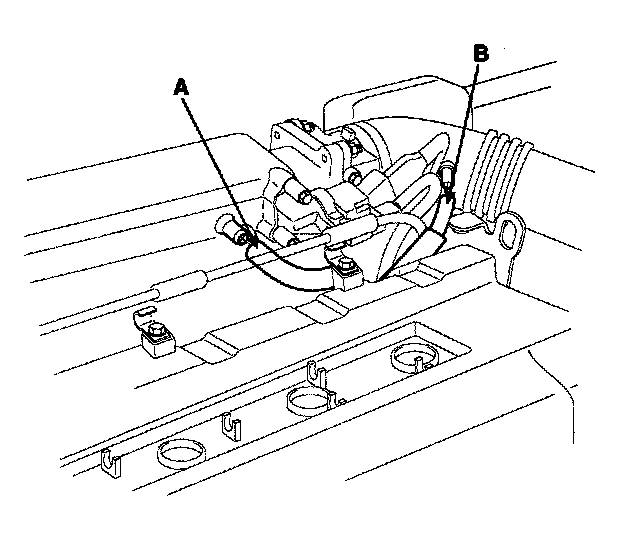 A
B