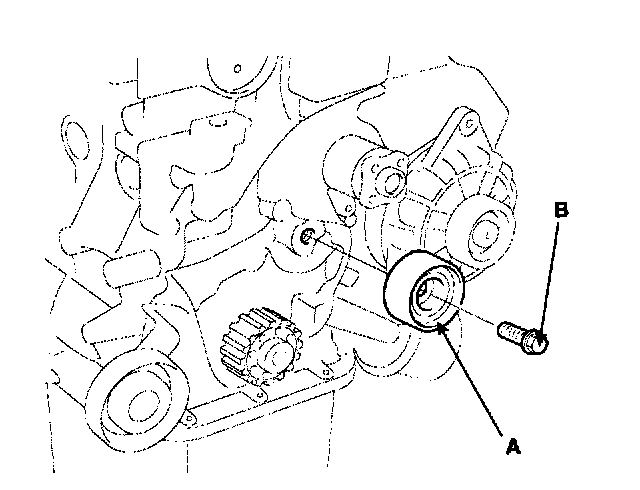 B
A