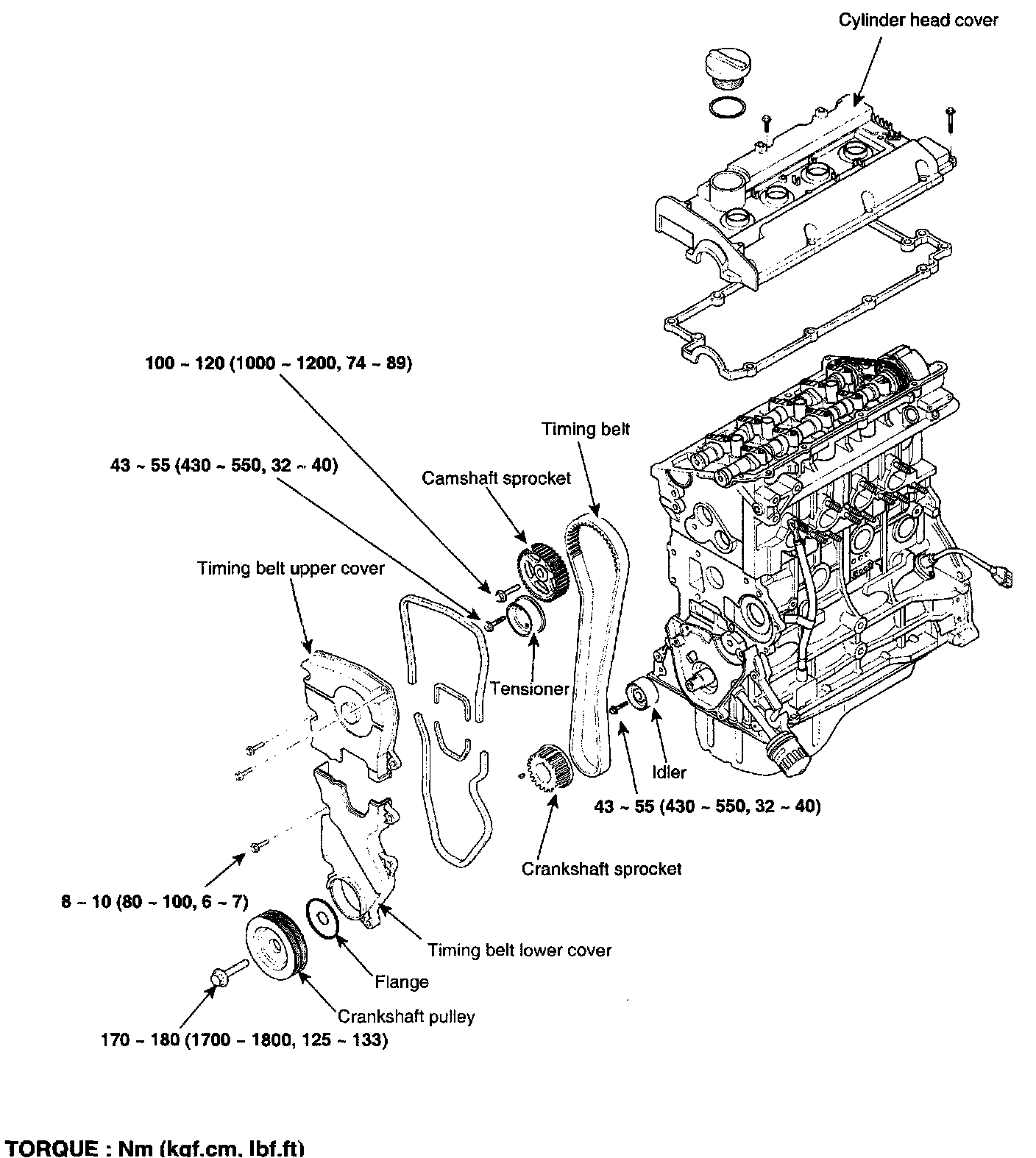 Cylinder head cover

100 ~ 120 (1000 ~ 1200, 74 ~ 89)

Timing belt

43 ~ 55 (430 ~ 550, 32 ~ 40)

Camshaft sprocket

Timing belt upper cover

Tensioner

Idler

43 ~ 55 (430 ~ 550, 32 ~ 40)

Crankshaft sprocket

8 ~ 10 (80 ~ 100, 6 ~ 7)

Timing belt lower cover

Flange

Crankshaft pulley

170 ~ 180 (1700 ~ 1800, 125 ~ 133)

TORQUE : Nm (kgf.cm, lbf.ft)