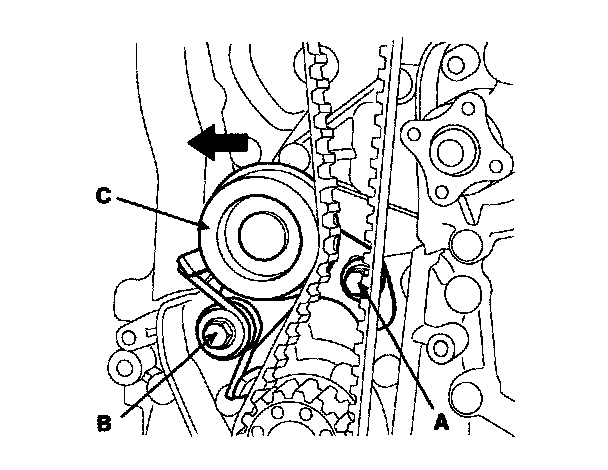 C
B
A