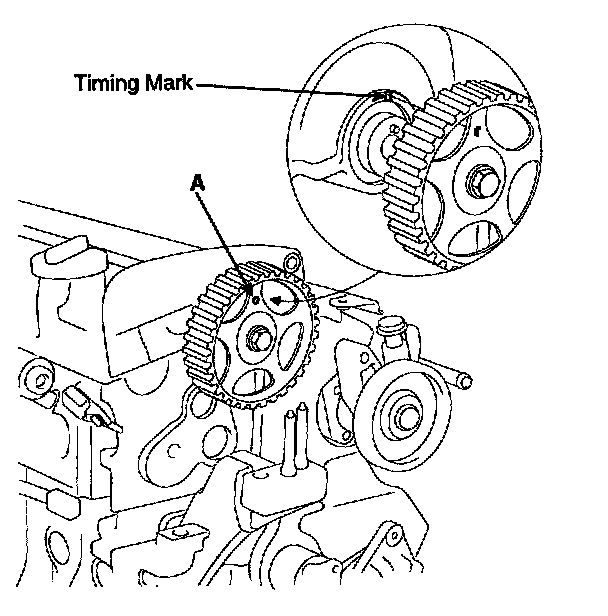 Timing Mark

A