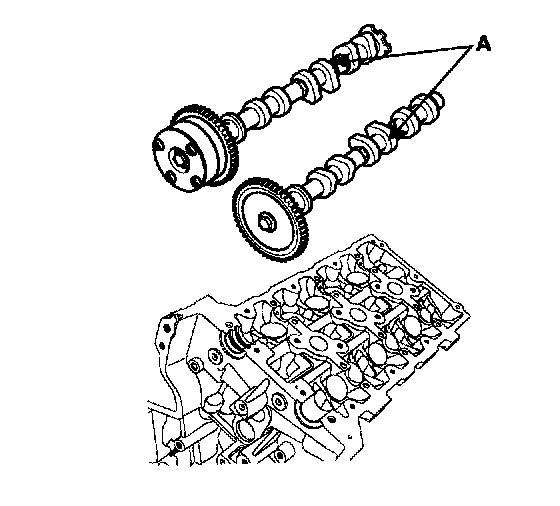 A